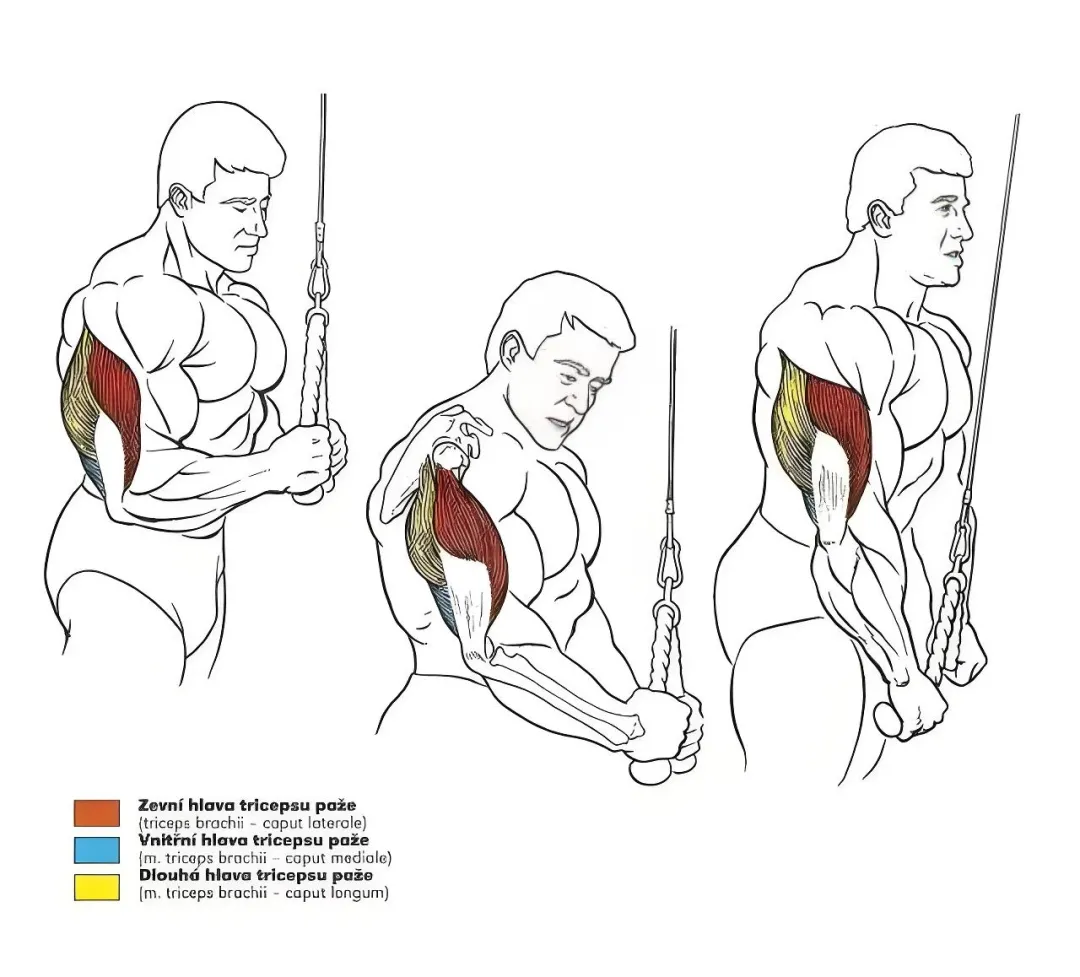 Zevní hlava tricepsu paže
(triceps brachii – caput laterale)

Vnitřní hlava tricepsu paže
(m. triceps brachii – caput mediale)

Dlouhá hlava tricepsu paže
(m. triceps brachii – caput longum)